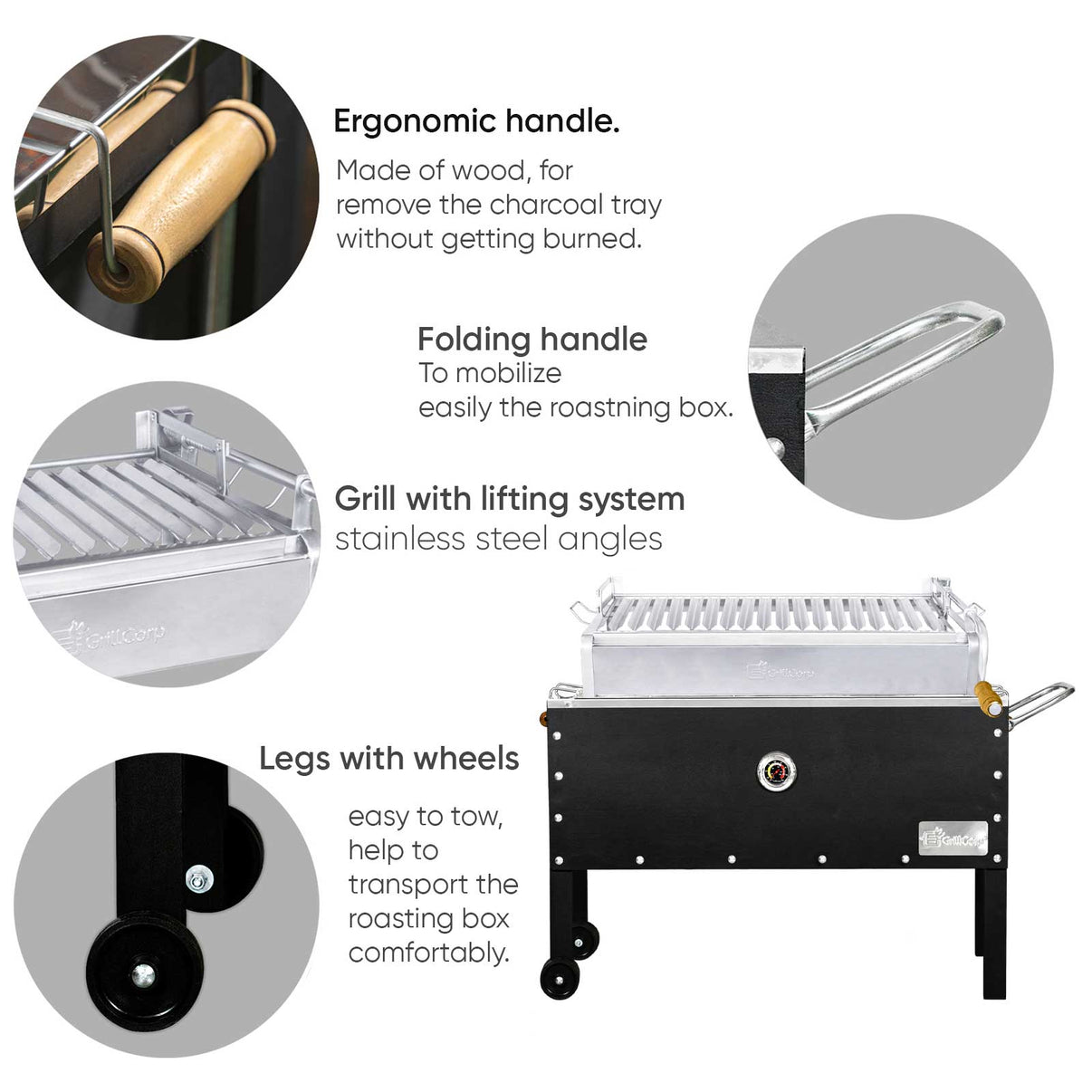 Ergonomic handle.
Made of wood, for remove the charcoal tray without getting burned.

Folding handle
To mobilize easily the roastning box.

Grill with lifting system
stainless steel angles

GrillCorp

Legs with wheels

easy to tow, help to transport the roasting box comfortably.

GrillCorp

GrillCorp